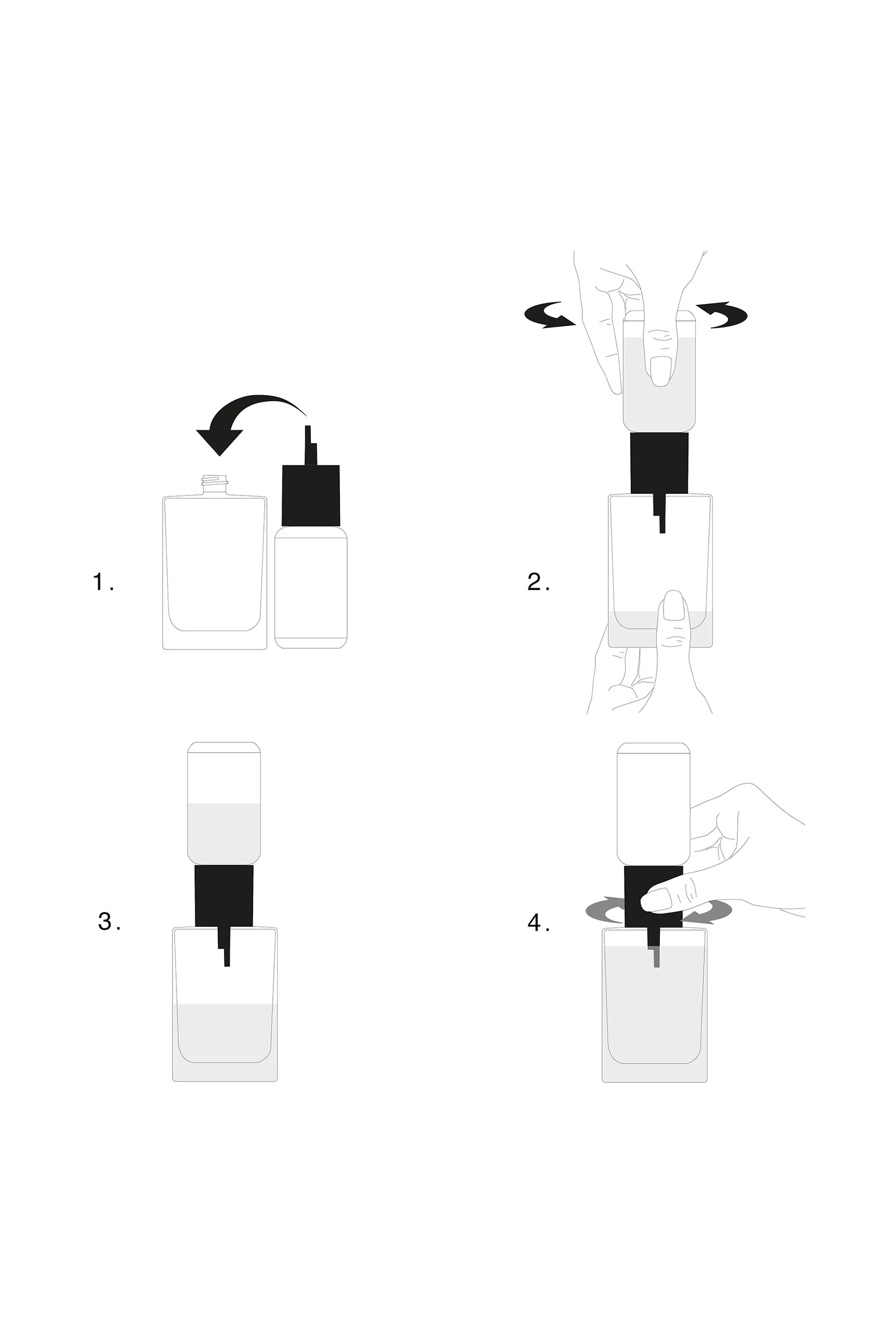 1.

2.

3.

4.